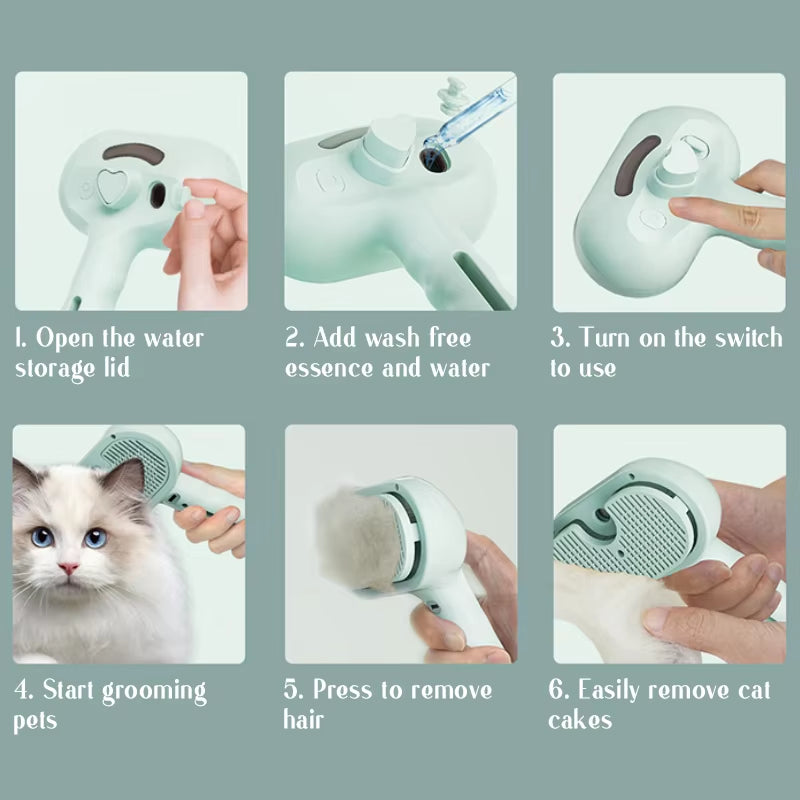 1. Open the water storage lid

2. Add wash free essence and water

3. Turn on the switch to use

4. Start grooming pets

5. Press to remove hair

6. Easily remove cat cakes